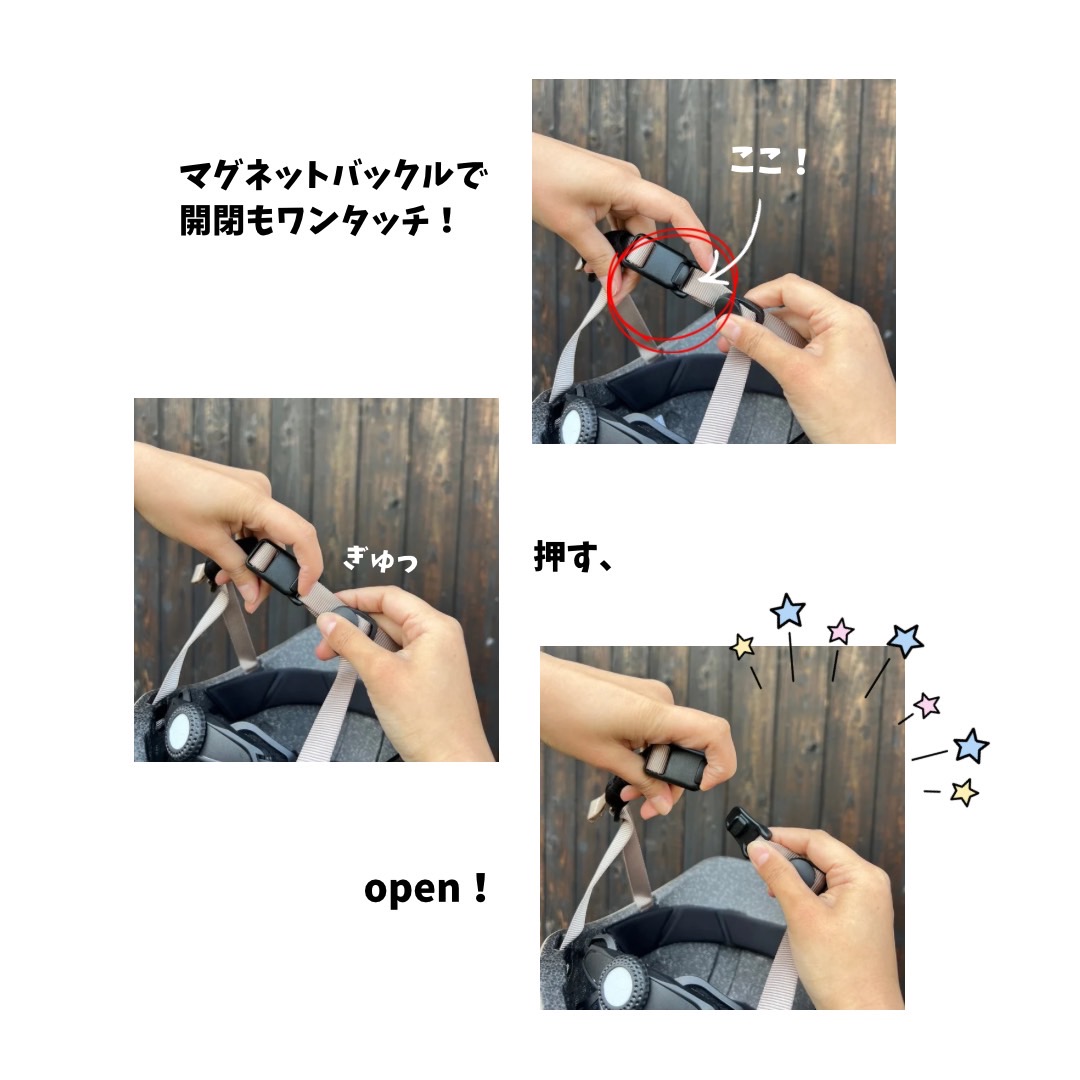 マグネットバックルで
開閉もワンタッチ！

ここ！

ぎゅっ

押す、

open！